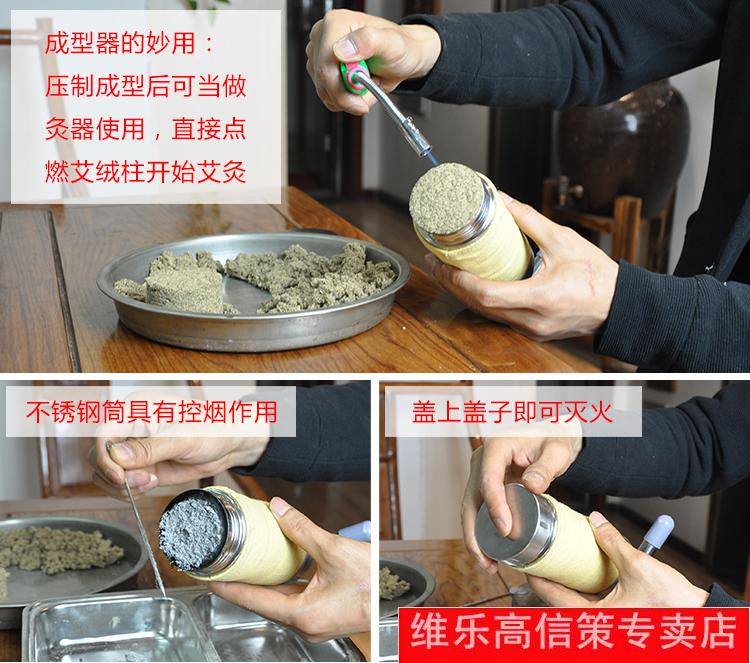 成型器的妙用：
压制成型后可当做灸器使用，直接点燃艾绒柱开始艾灸

不锈钢筒具有控烟作用

盖上盖子即可灭火

维乐高信策专卖店